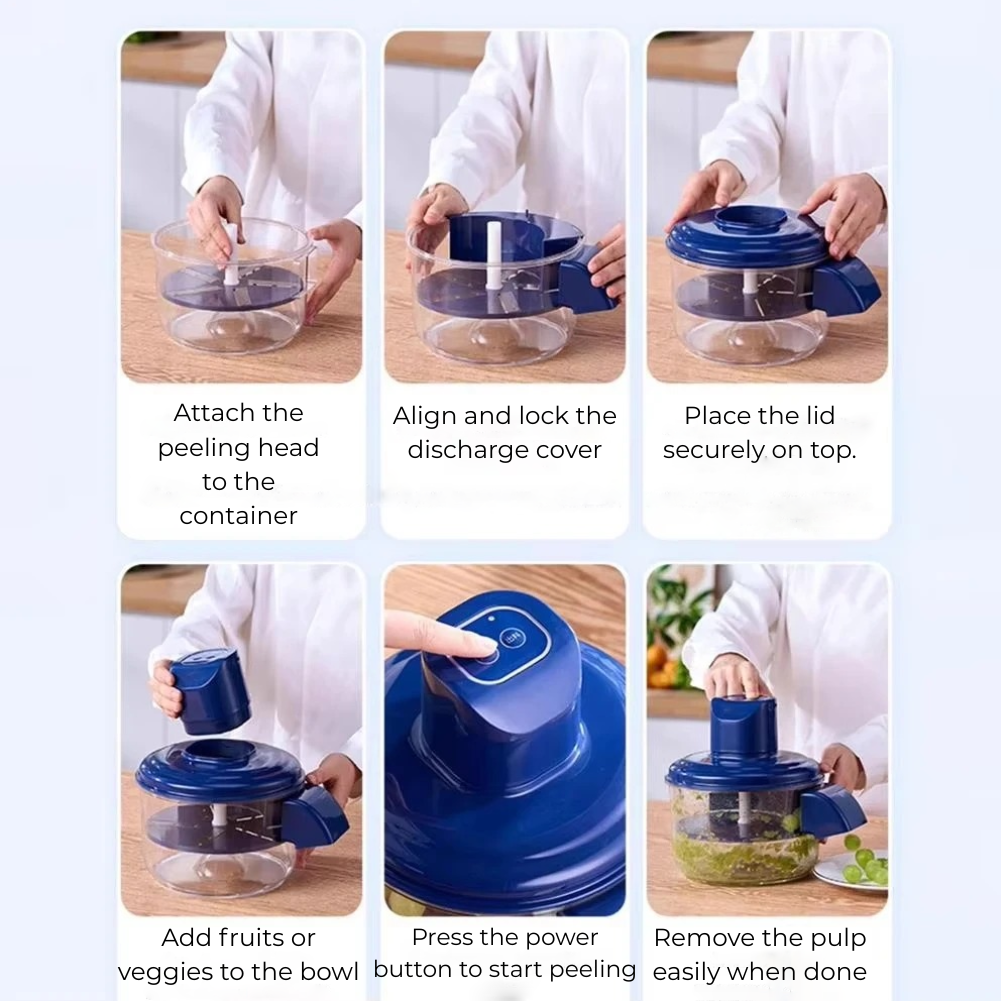 Attach the peeling head to the container

Align and lock the discharge cover

Place the lid securely on top.

Add fruits or veggies to the bowl

Press the power button to start peeling

Remove the pulp easily when done